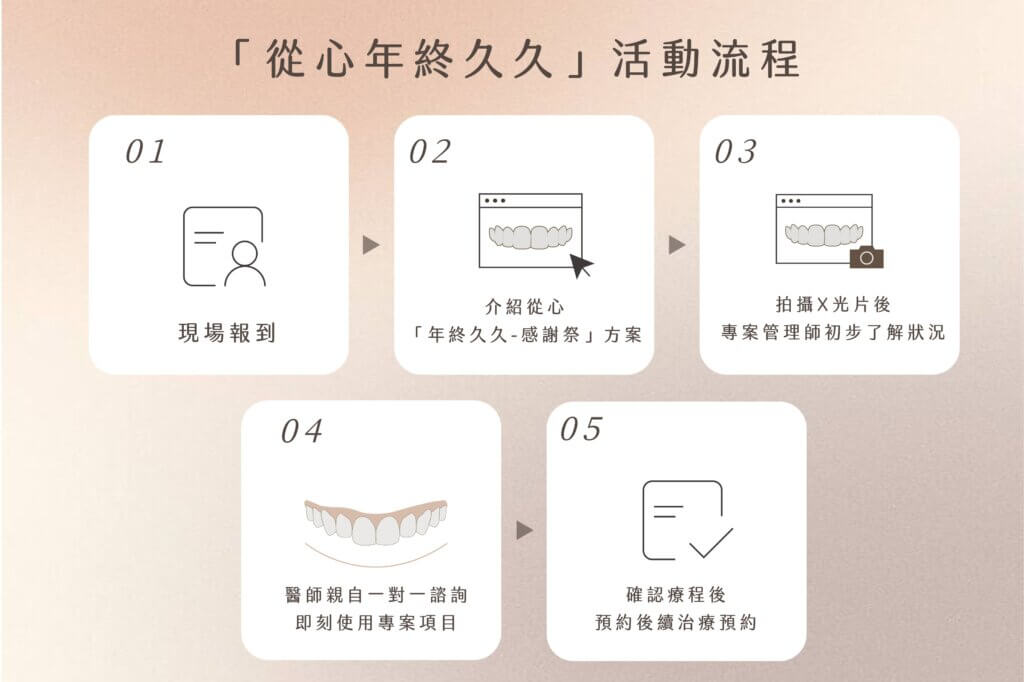 「從心年終久久」活動流程

01

現場報到

02

介紹從心
「年終久久-感謝祭」方案

03

拍攝X光片後
專案管理師初步了解狀況

04

醫師親自一對一諮詢
即刻使用專案項目

05

確認療程後
預約後續治療預約